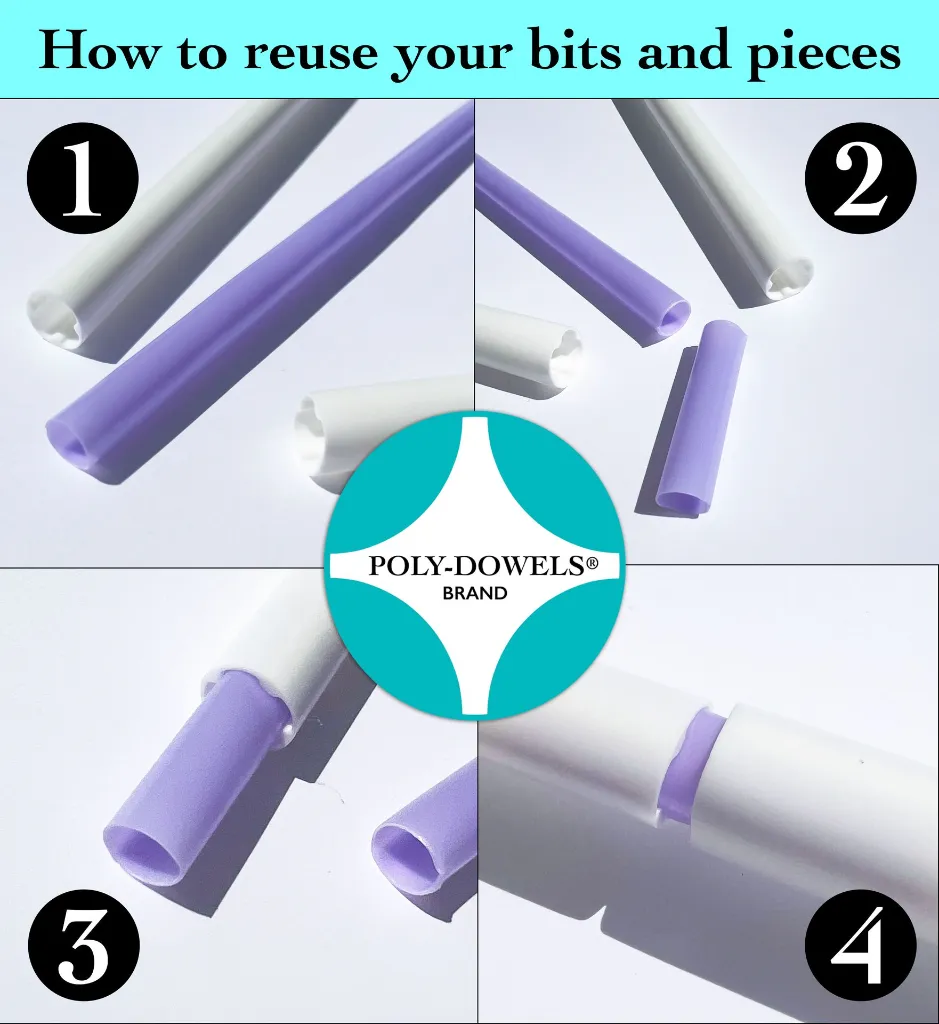 How to reuse your bits and pieces

1

2

POLY-DOWELS®
BRAND

3

4